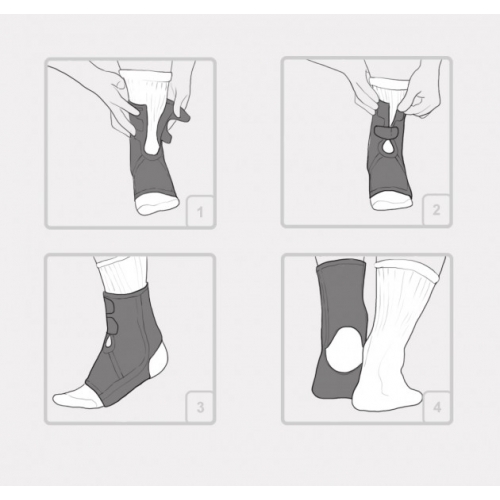 1

2

3

4