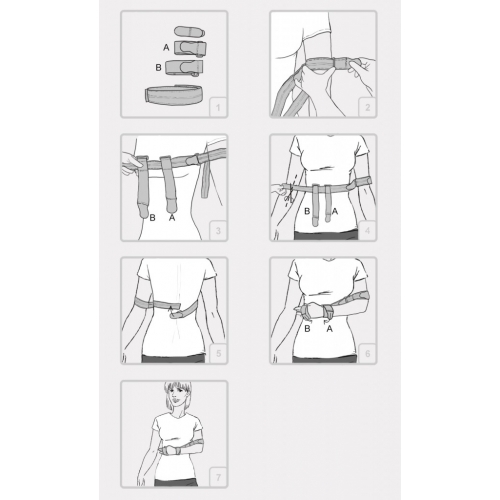 A
B
1

2

B A
3

B A
4

5

B A
6

7