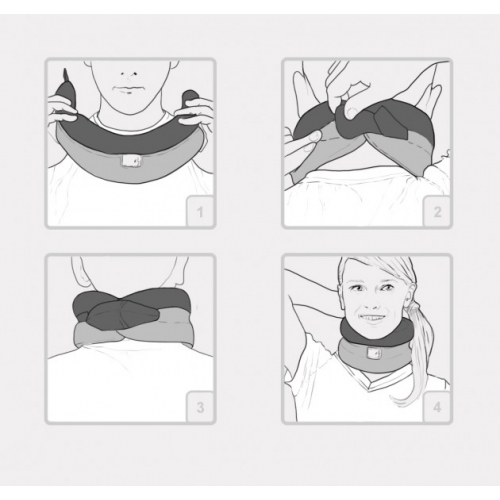 1

2

3

4