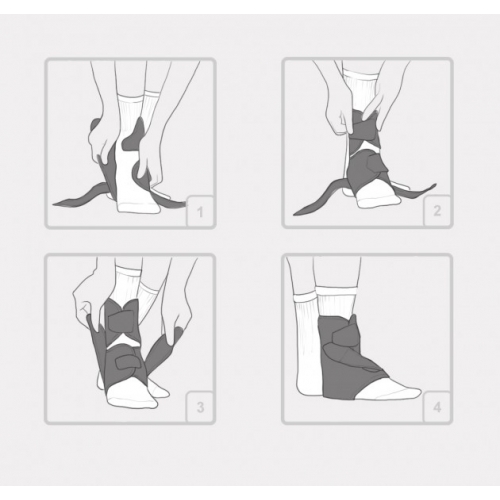 1

2

3

4