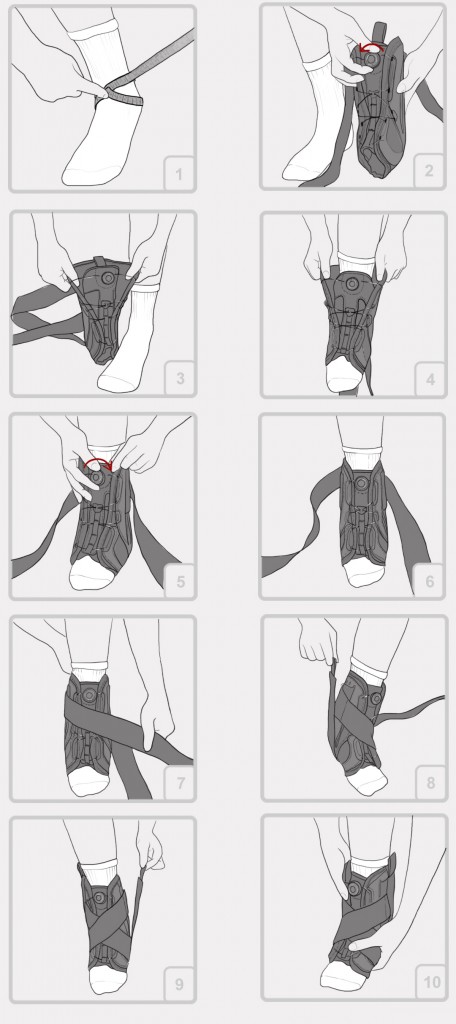 1
2
3
4
5
6
7
8
9
10